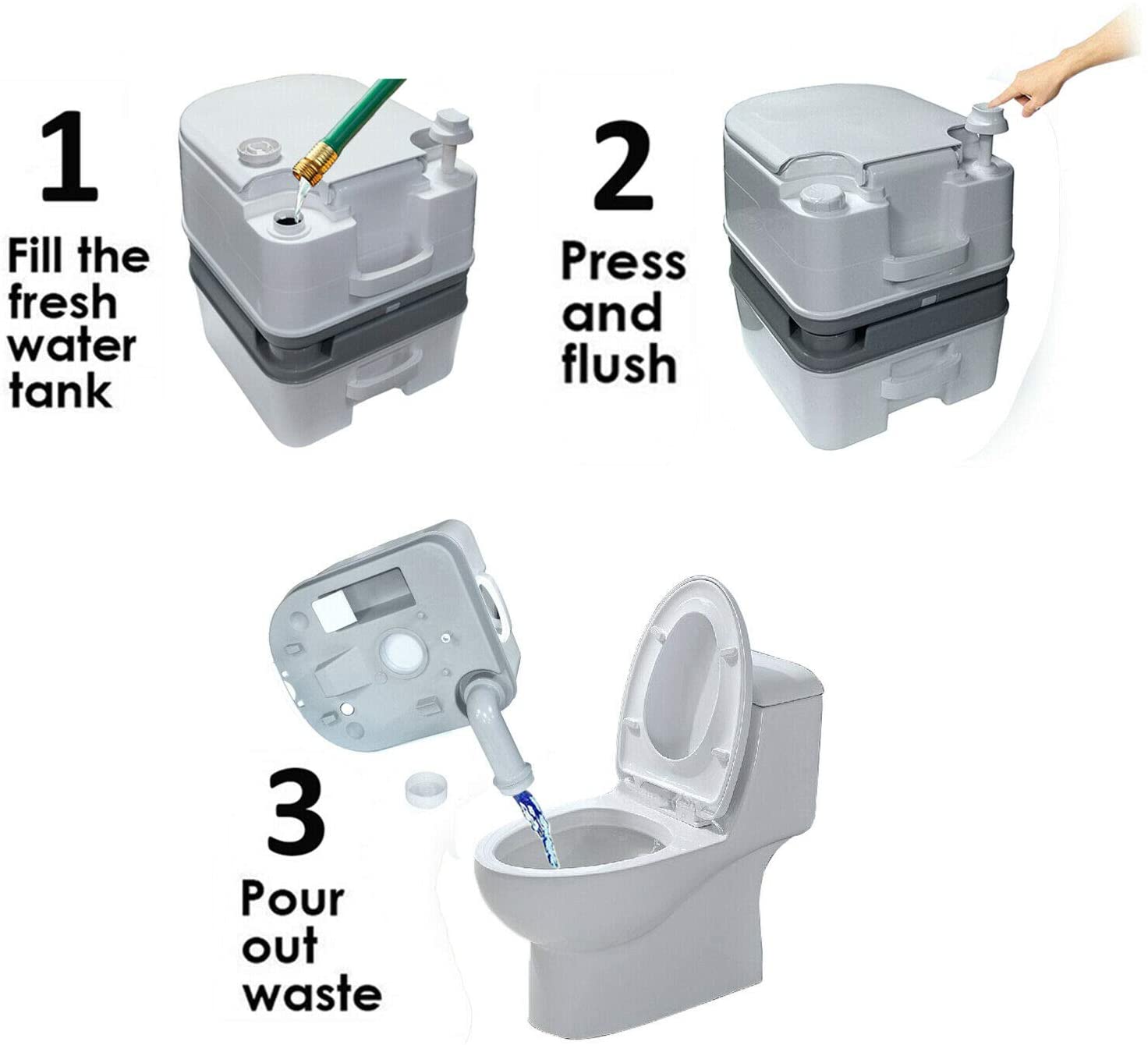 1

Fill the fresh water tank

2

Press and flush

3

Pour out waste